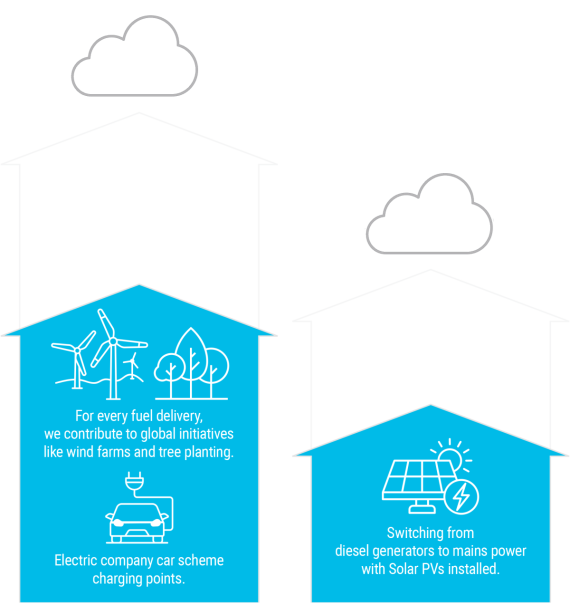 For every fuel delivery, we contribute to global initiatives like wind farms and tree planting.

Electric company car scheme charging points.

Switching from diesel generators to mains power with Solar PVs installed.