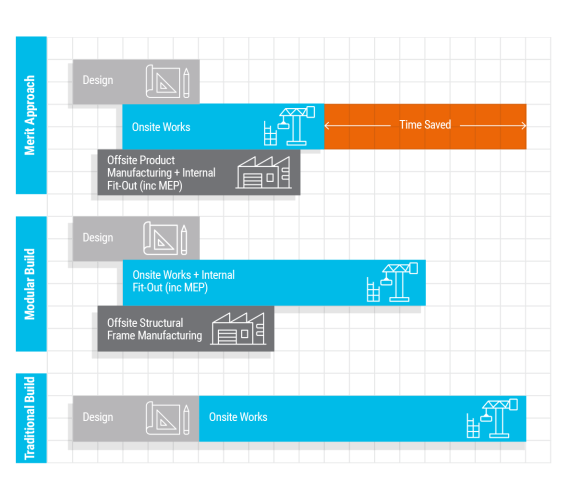 Merit Approach

Design

Onsite Works

Time Saved

Offsite Product Manufacturing + Internal Fit-Out (inc MEP)

Modular Build

Design

Onsite Works + Internal Fit-Out (inc MEP)

Offsite Structural Frame Manufacturing

Traditional Build

Design

Onsite Works